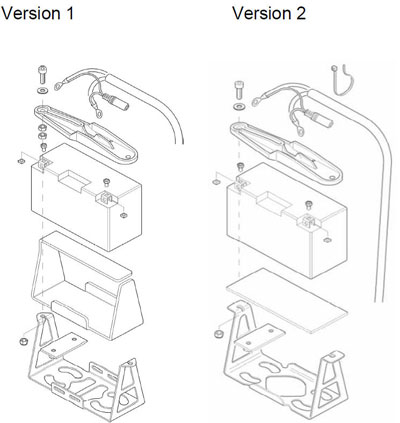 Version 1

Version 2